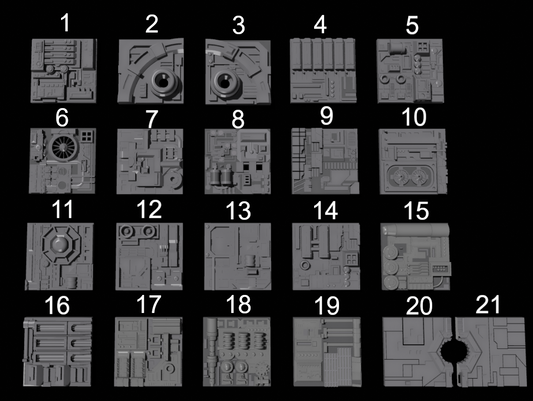 1 2 3 4 5

6 7 8 9 10

11 12 13 14 15

16 17 18 19 20 21